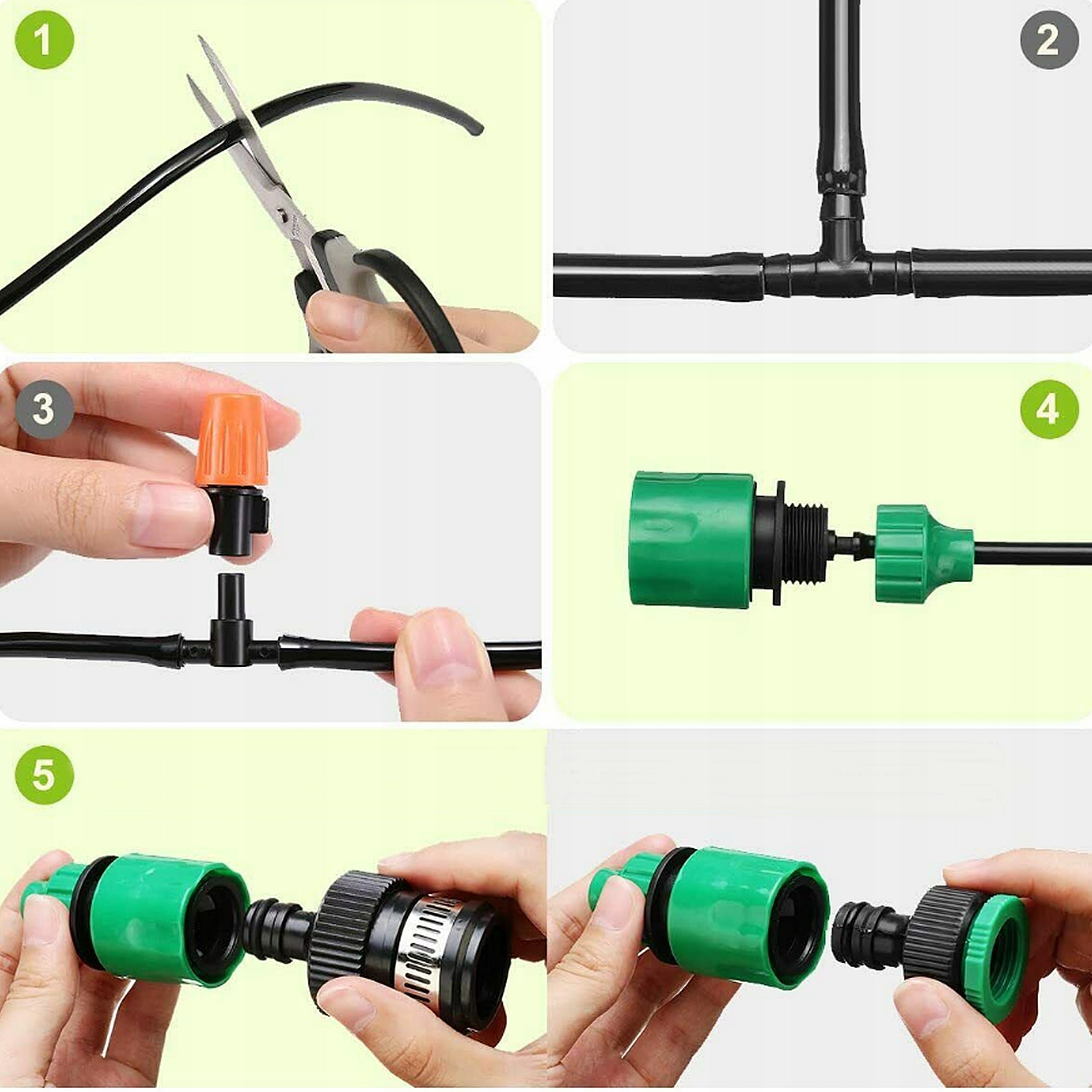 1

2

3

4

5